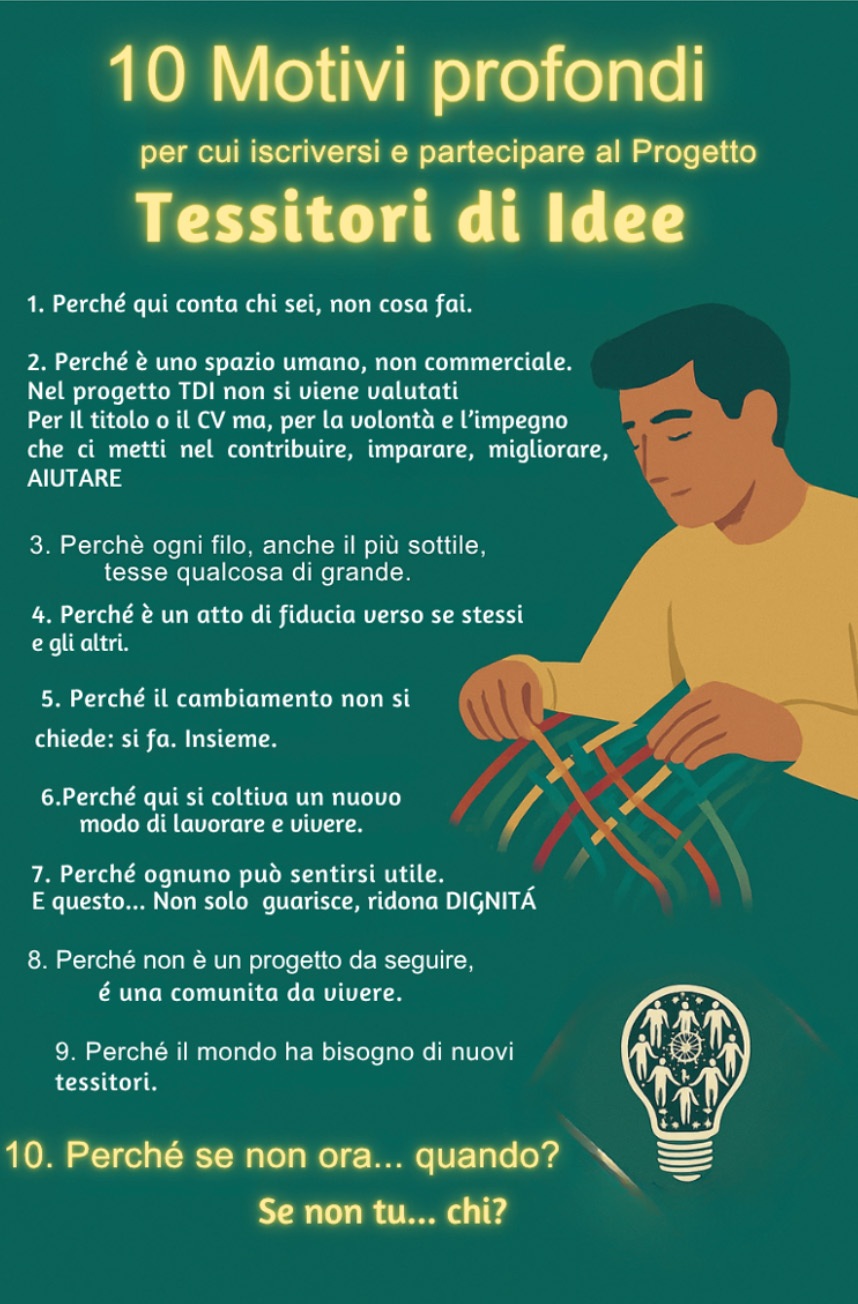 10 Motivi profondi

per cui iscriversi e partecipare al Progetto

Tessitori di Idee

1. Perché qui conta chi sei, non cosa fai.

2. Perché è uno spazio umano, non commerciale. Nel progetto TDI non si viene valutati Per Il titolo o il CV ma, per la volontà e l'impegno che ci metti nel contribuire, imparare, migliorare, AIUTARE

3. Perchè ogni filo, anche il più sottile, tesse qualcosa di grande.

4. Perché è un atto di fiducia verso se stessi e gli altri.

5. Perché il cambiamento non si chiede: si fa. Insieme.

6.Perché qui si coltiva un nuovo modo di lavorare e vivere.

7. Perché ognuno può sentirsi utile. E questo... Non solo guarisce, ridona DIGNITÁ

8. Perché non è un progetto da seguire, é una comunita da vivere.

9. Perché il mondo ha bisogno di nuovi tessitori.

10. Perché se non ora... quando?

Se non tu... chi?